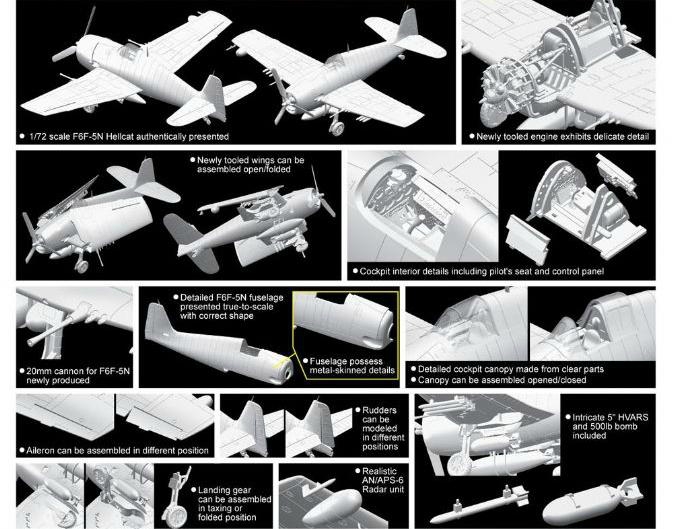 • 1/72 scale F6F-5N Hellcat authentically presented

• Newly tooled engine exhibits delicate detail

• Newly tooled wings can be assembled open/folded

• Cockpit interior details including pilot's seat and control panel

• 20mm cannon for F6F-5N newly produced

• Detailed F6F-5N fuselage presented true-to-scale with correct shape

• Fuselage possess metal-skinned details

• Detailed cockpit canopy made from clear parts

• Canopy can be assembled opened/closed

• Aileron can be assembled in different position

• Rudders can be modeled in different positions

• Intricate 5" HVARS and 500lb bomb included

• Landing gear can be assembled in taxing or folded position

• Realistic AN/APS-6 Radar unit